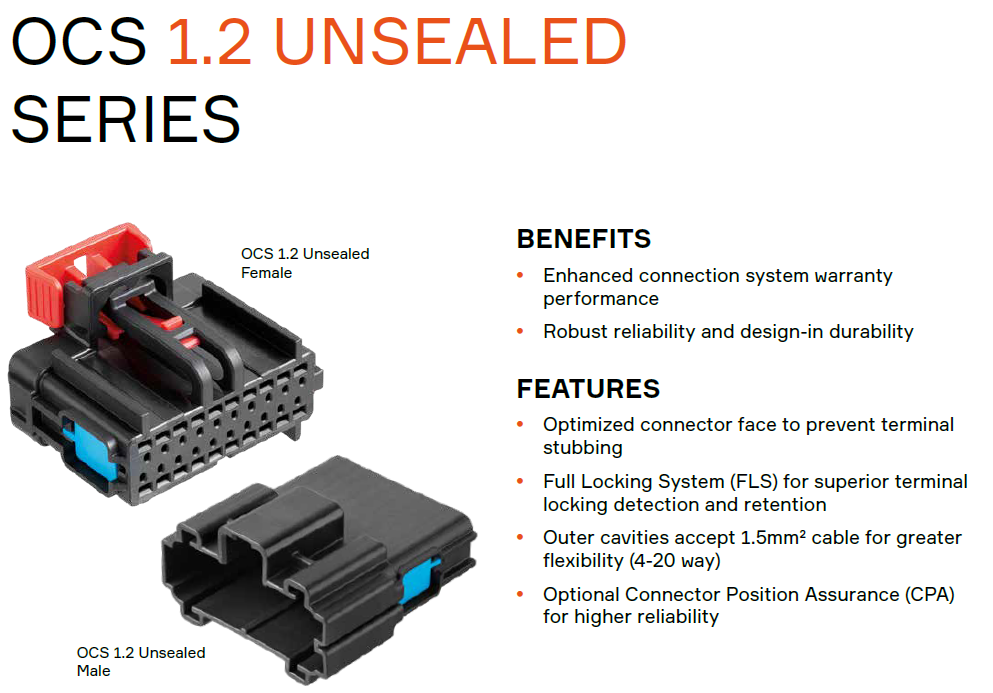 OCS 1.2 UNSEALED SERIES

OCS 1.2 Unsealed Female

OCS 1.2 Unsealed Male

BENEFITS

• Enhanced connection system warranty performance
• Robust reliability and design-in durability

FEATURES

• Optimized connector face to prevent terminal stubbing
• Full Locking System (FLS) for superior terminal locking detection and retention
• Outer cavities accept 1.5mm² cable for greater flexibility (4-20 way)
• Optional Connector Position Assurance (CPA) for higher reliability